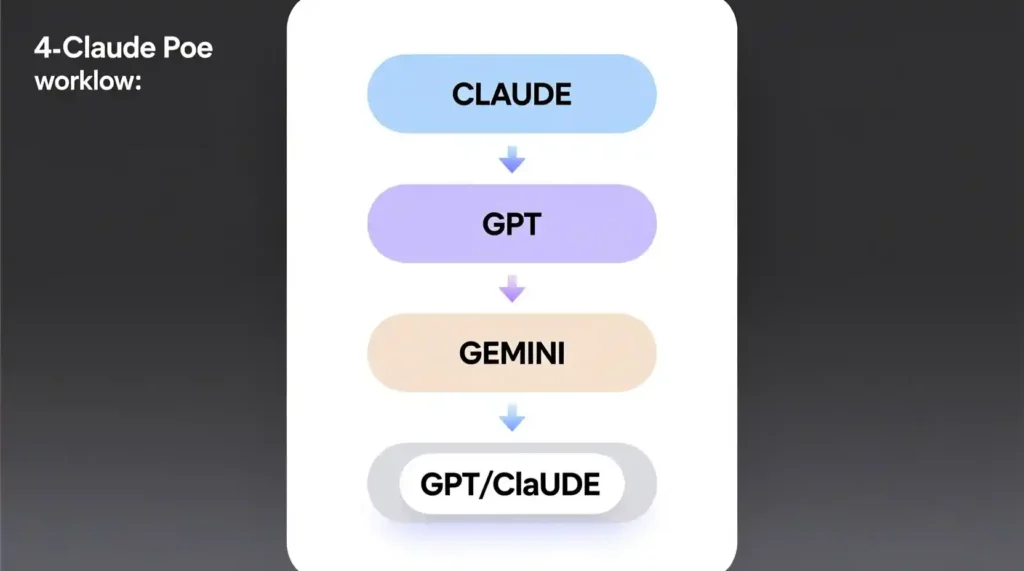 4-Claude Poe worklow:

CLAUDE

GPT

GEMINI

GPT/ClaUDE